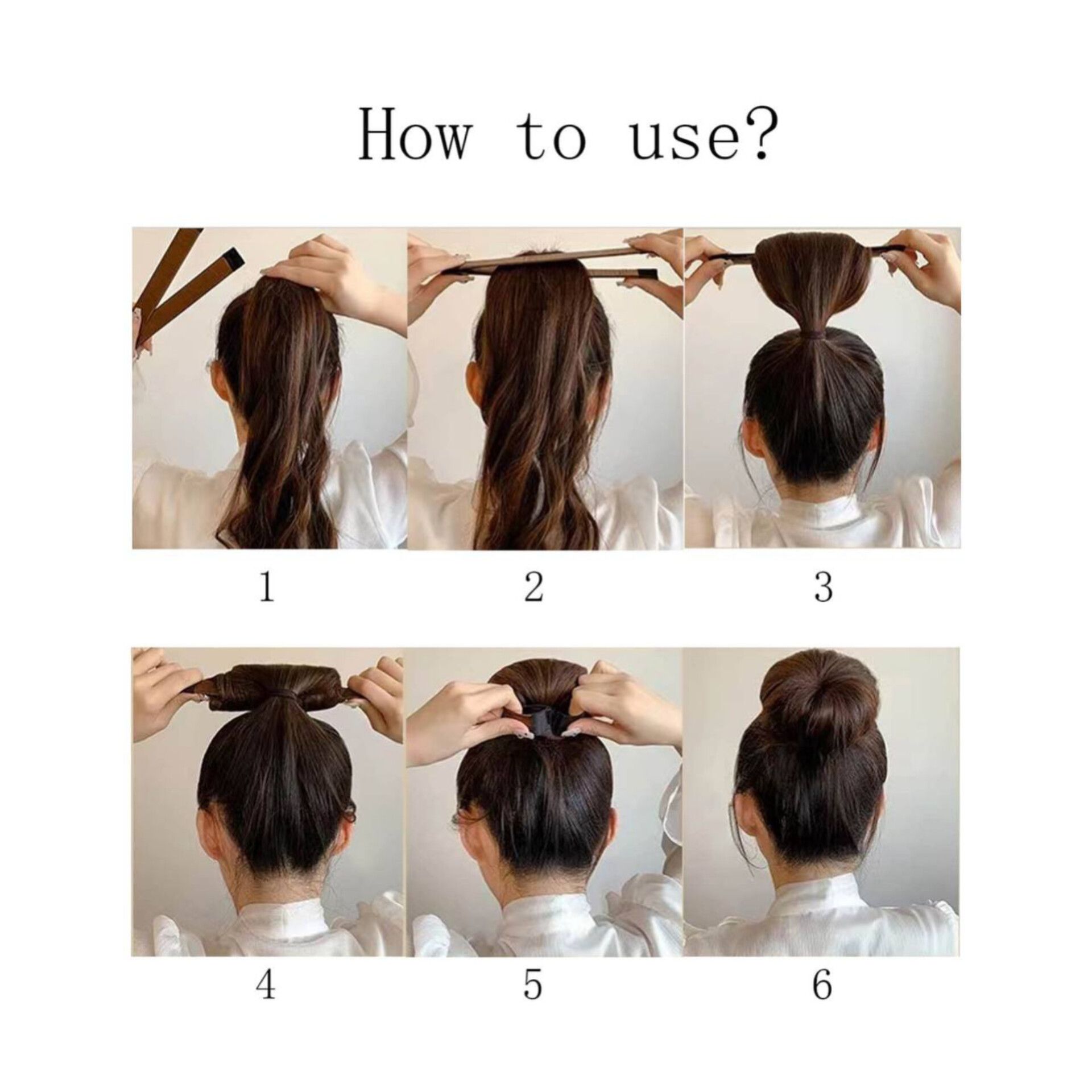 How to use?

1

2

3

4

5

6